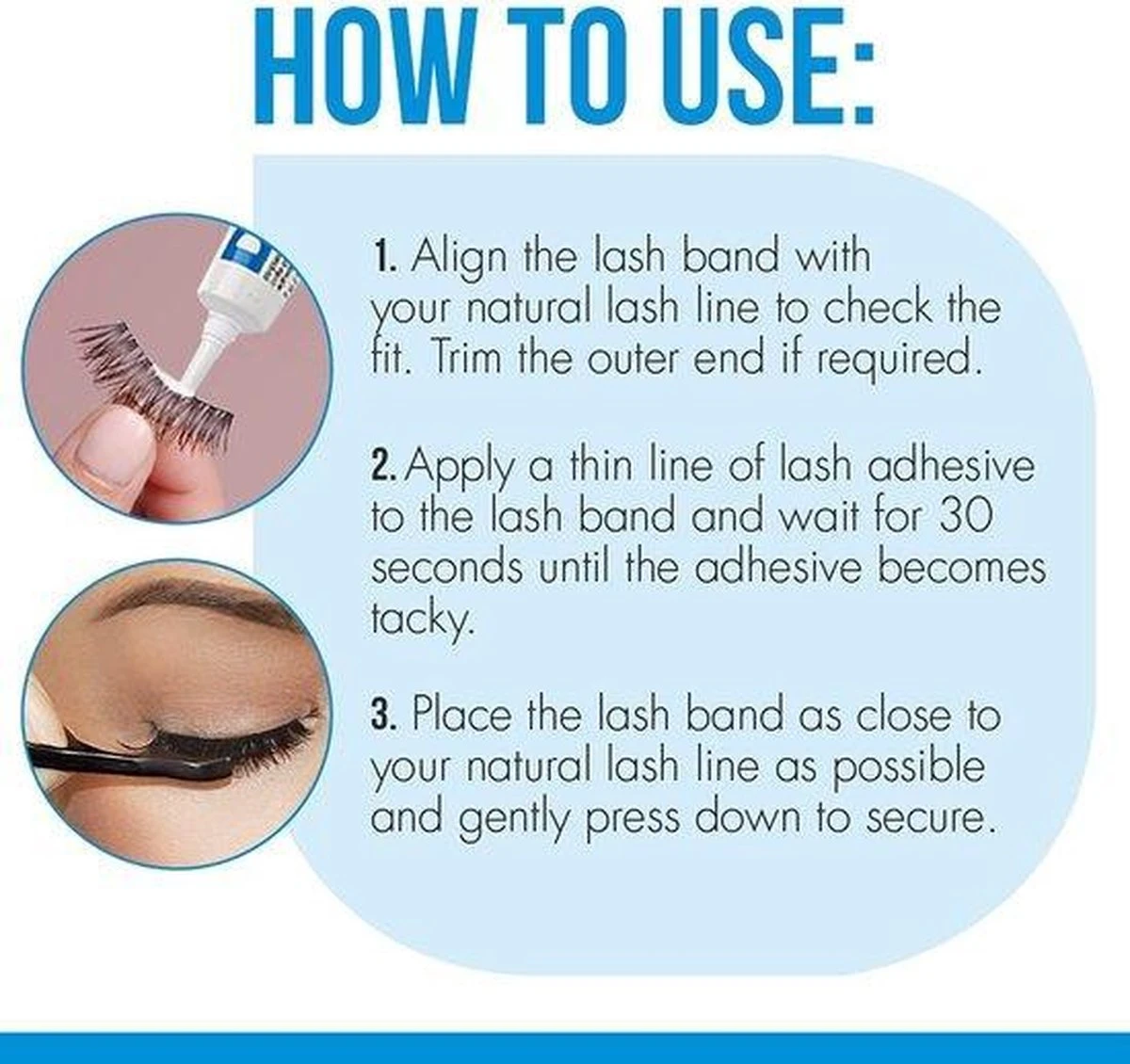 HOW TO USE:

1. Align the lash band with your natural lash line to check the fit. Trim the outer end if required.

2. Apply a thin line of lash adhesive to the lash band and wait for 30 seconds until the adhesive becomes tacky.

3. Place the lash band as close to your natural lash line as possible and gently press down to secure.